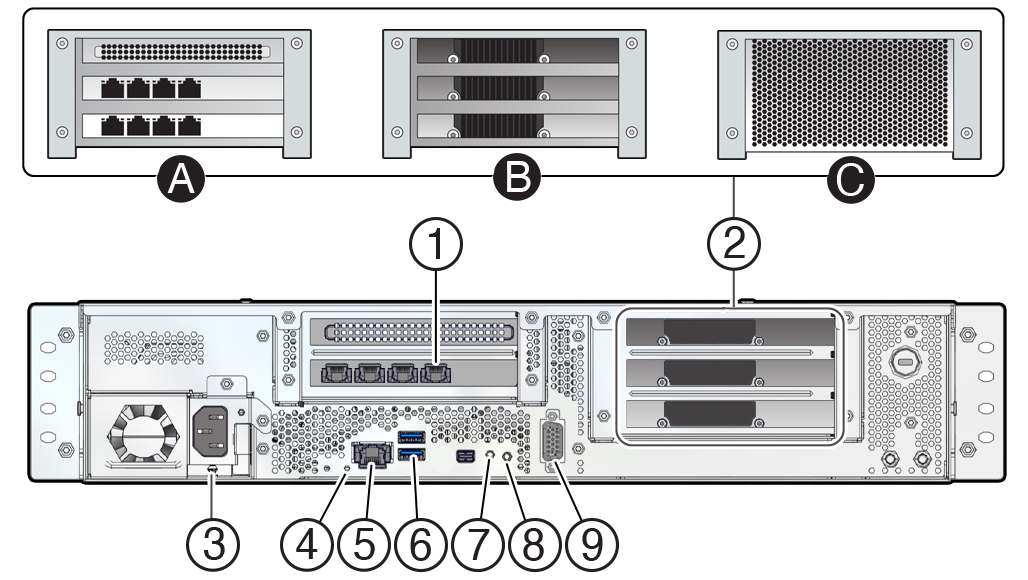 A
B
C
1
2
3
4
5
6
7
8
9